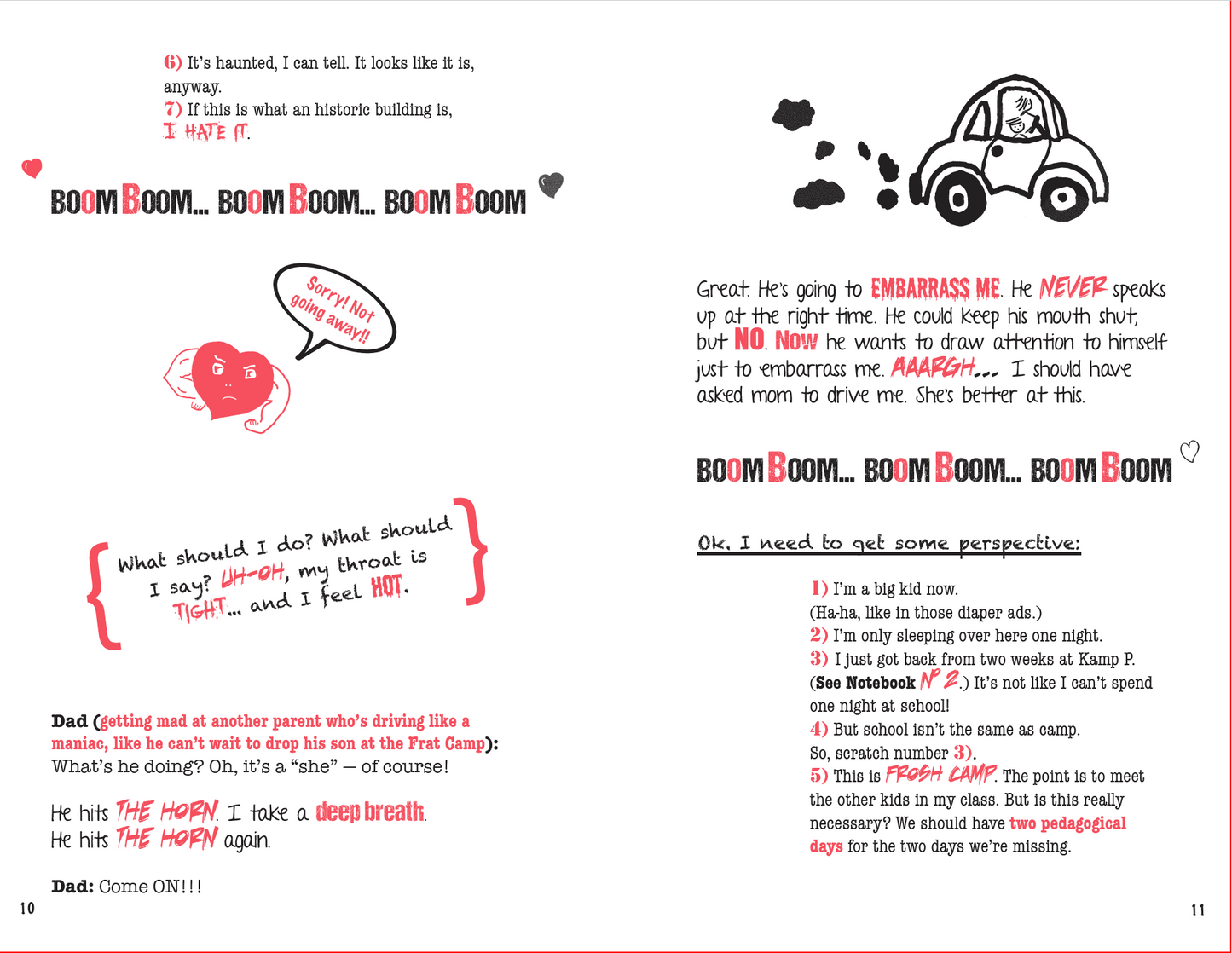 6) It's haunted, I can tell. It looks like it is, anyway.
7) If this is what an historic building is, I HATE IT.

BOOM BOOM... BOOM BOOM... BOOM BOOM

Sorry! Not going away!!

What should I do? What should I say? UH-OH, my throat is TIGHT... and I feel HOT.

Dad (getting mad at another parent who's driving like a maniac, like he can't wait to drop his son at the Frat Camp): What's he doing? Oh, it's a "she" — of course!

He hits THE HORN. I take a deep breath.
He hits THE HORN again.

Dad: Come ON!!!

10

Great. He's going to EMBARRASS ME. He NEVER speaks up at the right time. He could keep his mouth shut, but NO. Now he wants to draw attention to himself just to embarrass me. AAARGH... I should have asked mom to drive me. She's better at this.

BOOM BOOM... BOOM BOOM... BOOM BOOM

Ok. I need to get some perspective:

1) I'm a big kid now.
(Ha-ha, like in those diaper ads.)
2) I'm only sleeping over here one night.
3) I just got back from two weeks at Kamp P. (See Notebook Nº 2.) It's not like I can't spend one night at school!
4) But school isn't the same as camp.
So, scratch number 3).
5) This is FROSH CAMP. The point is to meet the other kids in my class. But is this really necessary? We should have two pedagogical days for the two days we're missing.

11