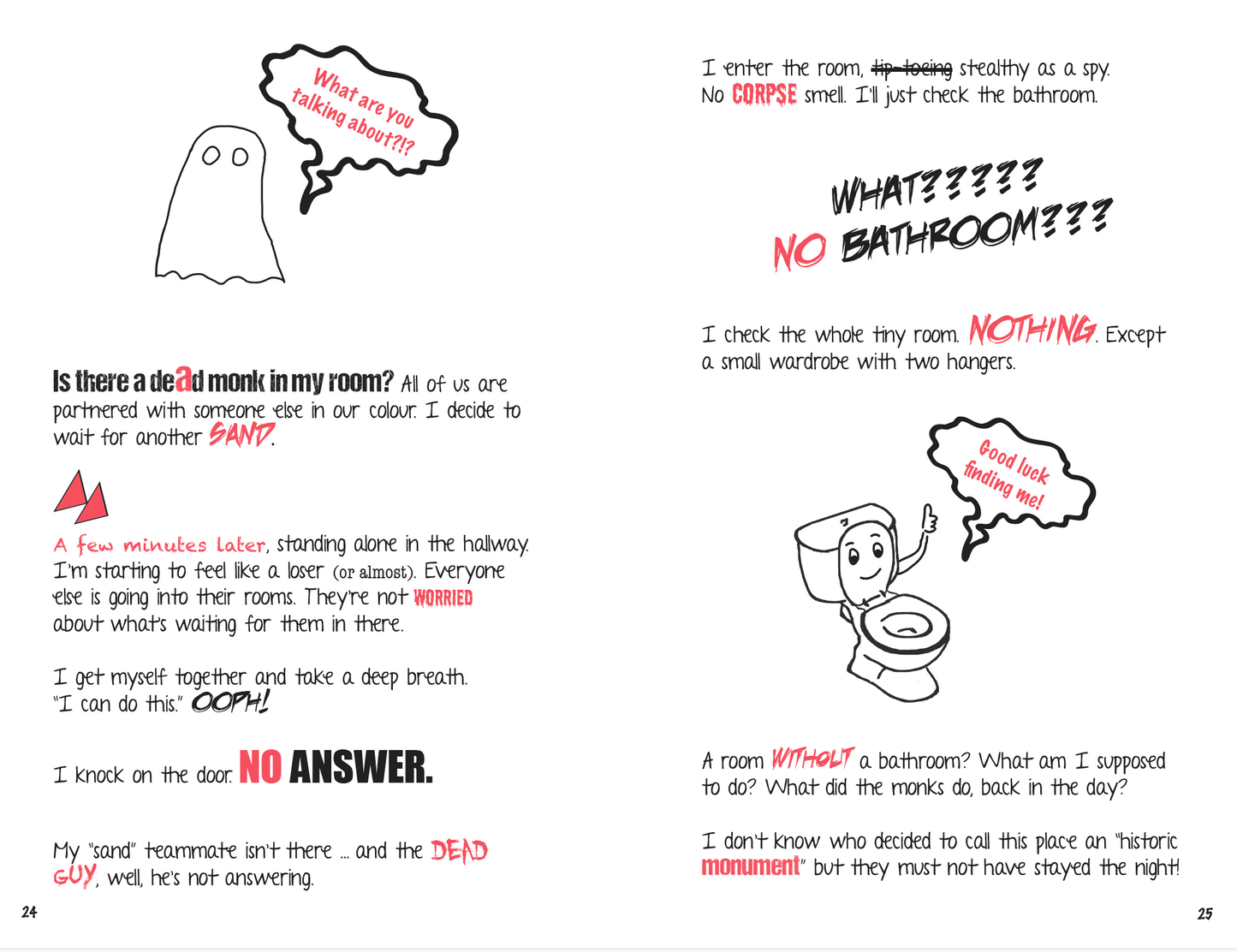 What are you talking about?!?

Is there a dead monk in my room? All of us are partnered with someone else in our colour. I decide to wait for another SAND.

A few minutes later, standing alone in the hallway. I'm starting to feel like a loser (or almost). Everyone else is going into their rooms. They're not WORRIED about what's waiting for them in there.

I get myself together and take a deep breath. "I can do this." OOPH!

I knock on the door. NO ANSWER.

My "sand" teammate isn't there ... and the DEAD GUY, well, he's not answering.

24

I enter the room, ~~tip-toeing~~ stealthy as a spy. No CORPSE smell. I'll just check the bathroom.

WHAT?????
NO BATHROOM???

I check the whole tiny room. NOTHING. Except a small wardrobe with two hangers.

Good luck finding me!

A room WITHOUT a bathroom? What am I supposed to do? What did the monks do, back in the day?

I don't know who decided to call this place an "historic monument" but they must not have stayed the night!

25