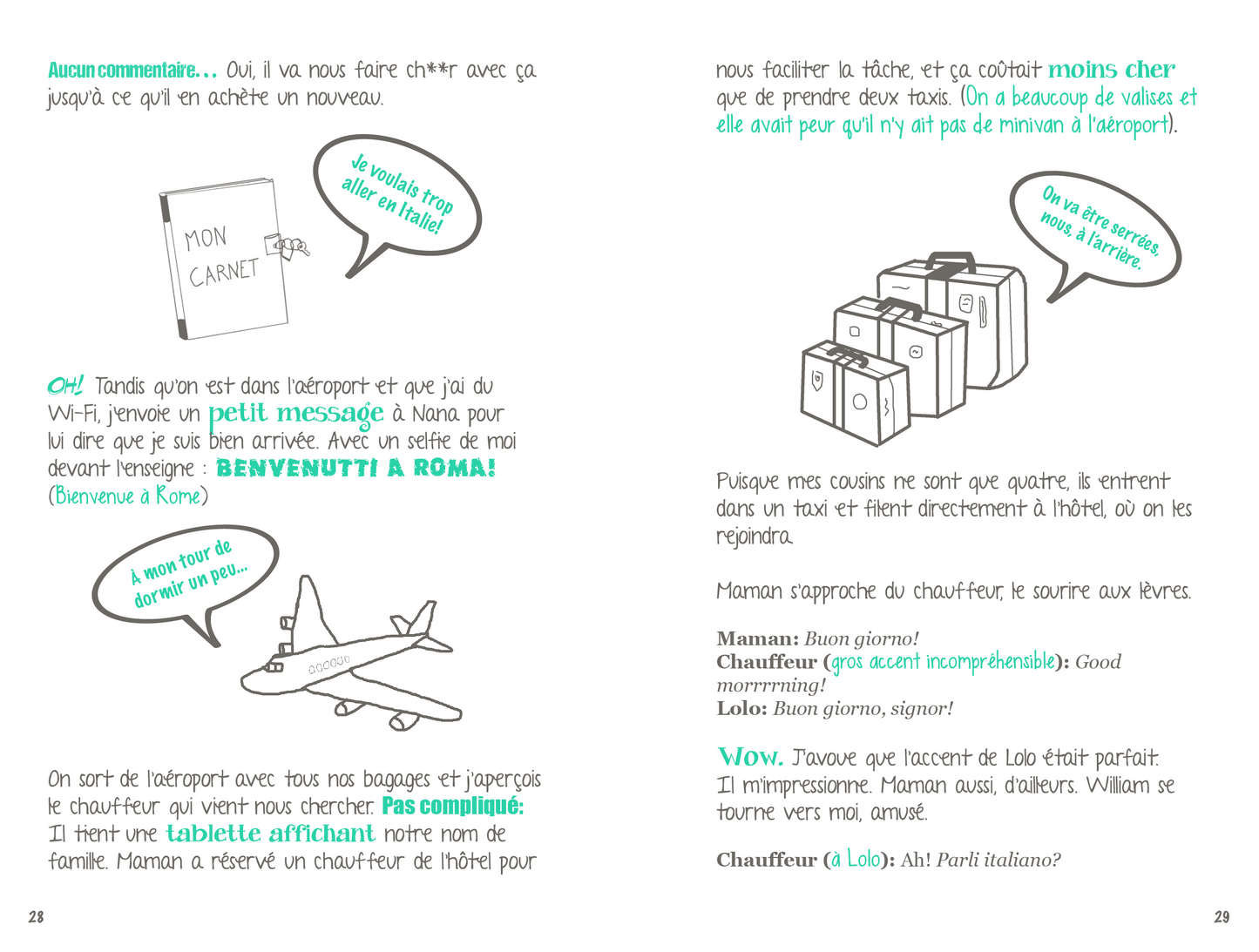 Aucun commentaire… Oui, il va nous faire ch**r avec ça jusqu'à ce qu'il en achète un nouveau.

MON CARNET

Je voulais trop aller en Italie!

OH! Tandis qu'on est dans l'aéroport et que j'ai du Wi-Fi, j'envoie un petit message à Nana pour lui dire que je suis bien arrivée. Avec un selfie de moi devant l'enseigne : BENVENUTTI A ROMA! (Bienvenue à Rome)

À mon tour de dormir un peu…

On sort de l'aéroport avec tous nos bagages et j'aperçois le chauffeur qui vient nous chercher. Pas compliqué: Il tient une tablette affichant notre nom de famille. Maman a réservé un chauffeur de l'hôtel pour

28

nous faciliter la tâche, et ça coûtait moins cher que de prendre deux taxis. (On a beaucoup de valises et elle avait peur qu'il n'y ait pas de minivan à l'aéroport).

On va être serrées, nous, à l'arrière.

Puisque mes cousins ne sont que quatre, ils entrent dans un taxi et filent directement à l'hôtel, où on les rejoindra.

Maman s'approche du chauffeur, le sourire aux lèvres.

Maman: Buon giorno!
Chauffeur (gros accent incompréhensible): Good morrrrning!
Lolo: Buon giorno, signor!

Wow. J'avoue que l'accent de Lolo était parfait. Il m'impressionne. Maman aussi, d'ailleurs. William se tourne vers moi, amusé.

Chauffeur (à Lolo): Ah! Parli italiano?

29